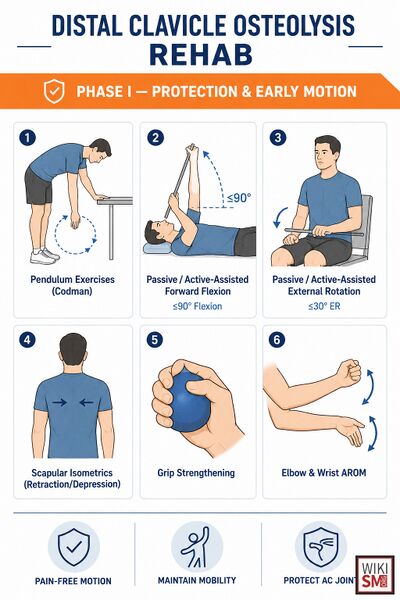 DISTAL CLAVICLE OSTEOLYSIS REHAB

PHASE I — PROTECTION & EARLY MOTION

1
Pendulum Exercises (Codman)

2
≤90°
Passive / Active-Assisted Forward Flexion
≤90° Flexion

3
Passive / Active-Assisted External Rotation
≤30° ER

4
Scapular Isometrics (Retraction/Depression)

5
Grip Strengthening

6
Elbow & Wrist AROM

PAIN-FREE MOTION

MAINTAIN MOBILITY

PROTECT AC JOINT

WIKI SM